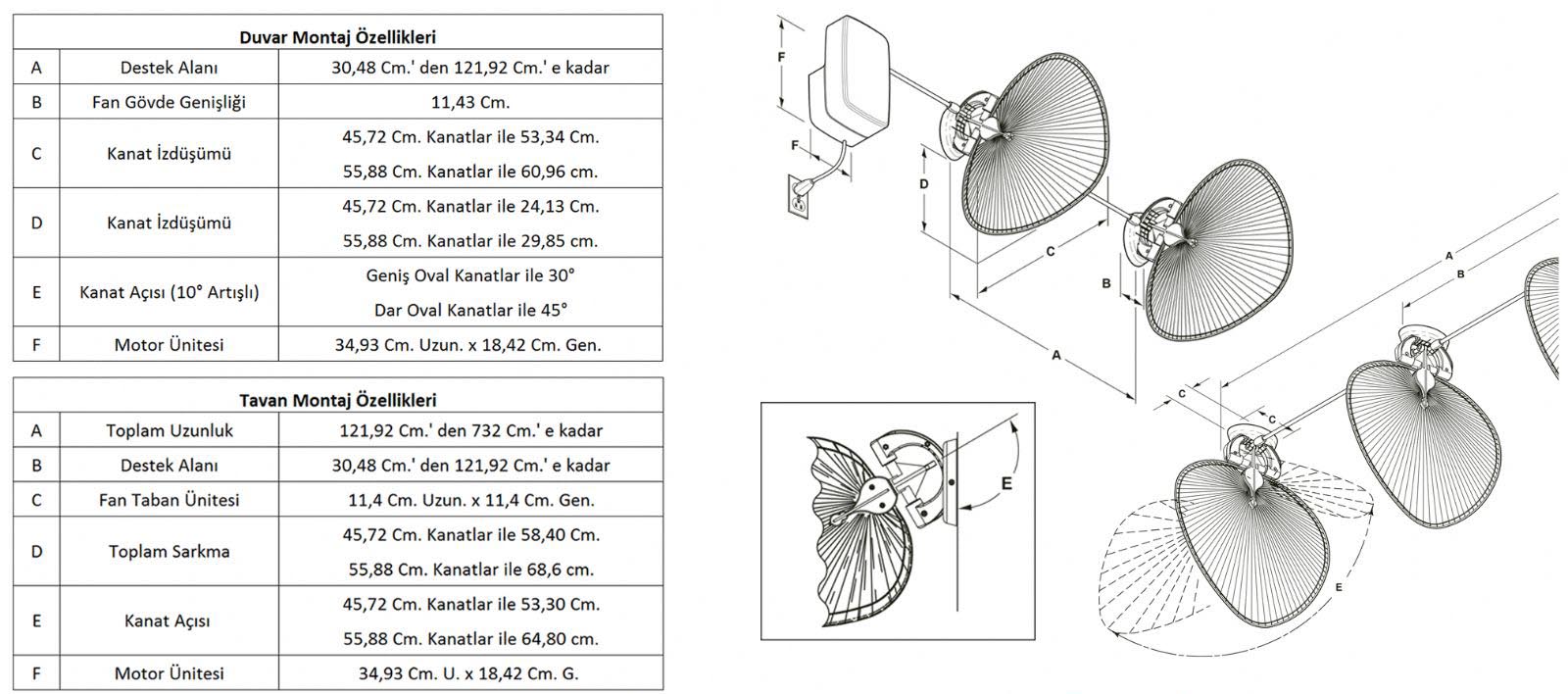 | Duvar Montaj Özellikleri | | |
|---|---|---|
| A | Destek Alanı | 30,48 Cm.' den 121,92 Cm.' e kadar |
| B | Fan Gövde Genişliği | 11,43 Cm. |
| C | Kanat İzdüşümü | 45,72 Cm. Kanatlar ile 53,34 Cm. 55,88 Cm. Kanatlar ile 60,96 cm. |
| D | Kanat İzdüşümü | 45,72 Cm. Kanatlar ile 24,13 Cm. 55,88 Cm. Kanatlar ile 29,85 cm. |
| E | Kanat Açısı (10° Artışlı) | Geniş Oval Kanatlar ile 30° Dar Oval Kanatlar ile 45° |
| F | Motor Ünitesi | 34,93 Cm. Uzun. x 18,42 Cm. Gen. |

| Tavan Montaj Özellikleri | | |
|---|---|---|
| A | Toplam Uzunluk | 121,92 Cm.' den 732 Cm.' e kadar |
| B | Destek Alanı | 30,48 Cm.' den 121,92 Cm.' e kadar |
| C | Fan Taban Ünitesi | 11,4 Cm. Uzun. x 11,4 Cm. Gen. |
| D | Toplam Sarkma | 45,72 Cm. Kanatlar ile 58,40 Cm. 55,88 Cm. Kanatlar ile 68,6 cm. |
| E | Kanat Açısı | 45,72 Cm. Kanatlar ile 53,30 Cm. 55,88 Cm. Kanatlar ile 64,80 cm. |
| F | Motor Ünitesi | 34,93 Cm. U. x 18,42 Cm. G. |

F
F
D
C
B
A
E
A
B
C
C
E